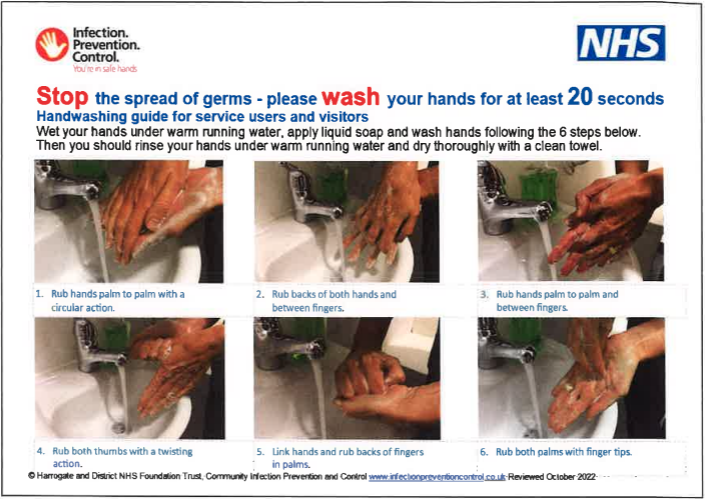 Infection.
Prevention.
Control.
You're in safe hands

NHS

Stop the spread of germs - please wash your hands for at least 20 seconds

Handwashing guide for service users and visitors

Wet your hands under warm running water, apply liquid soap and wash hands following the 6 steps below. Then you should rinse your hands under warm running water and dry thoroughly with a clean towel.

1. Rub hands palm to palm with a circular action.

2. Rub backs of both hands and between fingers.

3. Rub hands palm to palm and between fingers.

4. Rub both thumbs with a twisting action.

5. Link hands and rub backs of fingers in palms.

6. Rub both palms with finger tips.

© Harrogate and District NHS Foundation Trust, Community Infection Prevention and Control www.infectionpreventioncontrol.co.uk Reviewed October 2022